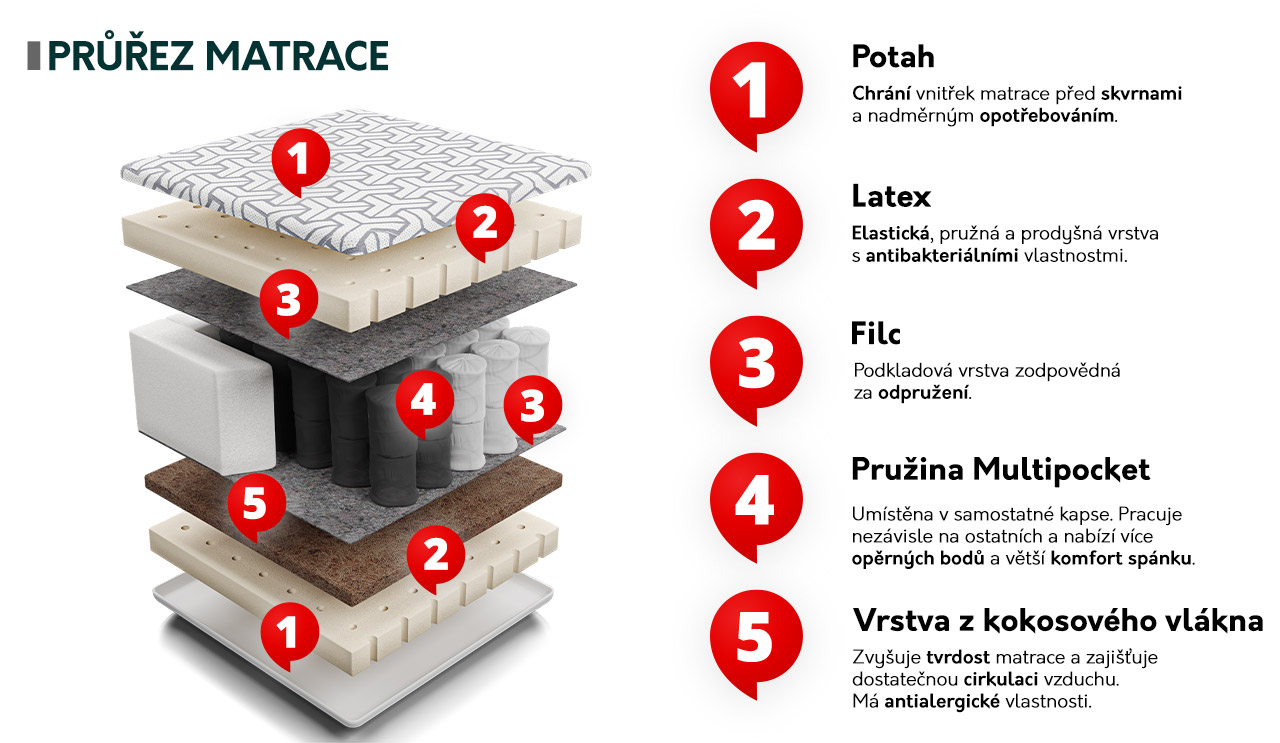 PRŮŘEZ MATRACE

1
2
3
4
3
5
2
1

1
Potah
Chrání vnitřek matrace před skvrnami a nadměrným opotřebováním.

2
Latex
Elastická, pružná a prodyšná vrstva s antibakteriálními vlastnostmi.

3
Filc
Podkladová vrstva zodpovědná za odpružení.

4
Pružina Multipocket
Umístěna v samostatné kapse. Pracuje nezávisle na ostatních a nabízí více opěrných bodů a větší komfort spánku.

5
Vrstva z kokosového vlákna
Zvyšuje tvrdost matrace a zajišťuje dostatečnou cirkulaci vzduchu. Má antialergické vlastnosti.