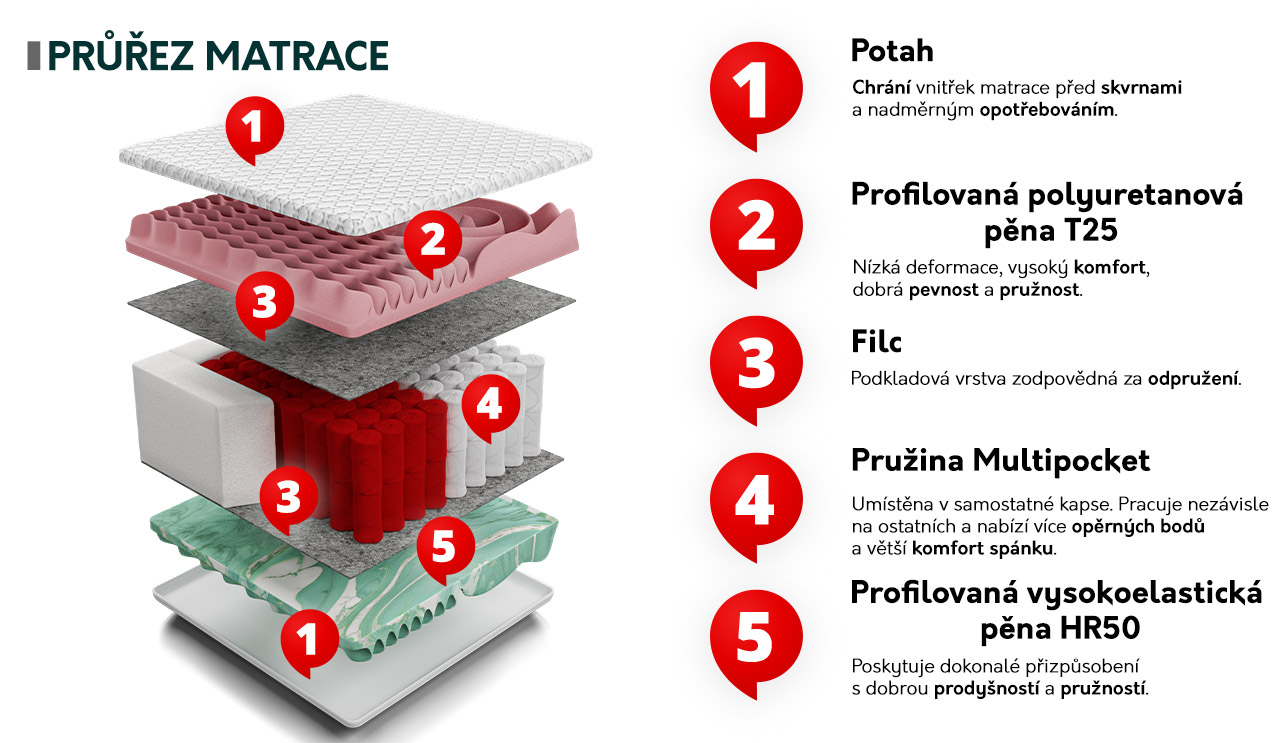 PRŮŘEZ MATRACE

1

2

3

4

3

5

1

1

Potah

Chrání vnitřek matrace před skvrnami a nadměrným opotřebováním.

2

Profilovaná polyuretanová pěna T25

Nízká deformace, vysoký komfort, dobrá pevnost a pružnost.

3

Filc

Podkladová vrstva zodpovědná za odpružení.

4

Pružina Multipocket

Umístěna v samostatné kapse. Pracuje nezávisle na ostatních a nabízí více opěrných bodů a větší komfort spánku.

5

Profilovaná vysokoelastická pěna HR50

Poskytuje dokonalé přizpůsobení s dobrou prodyšností a pružností.