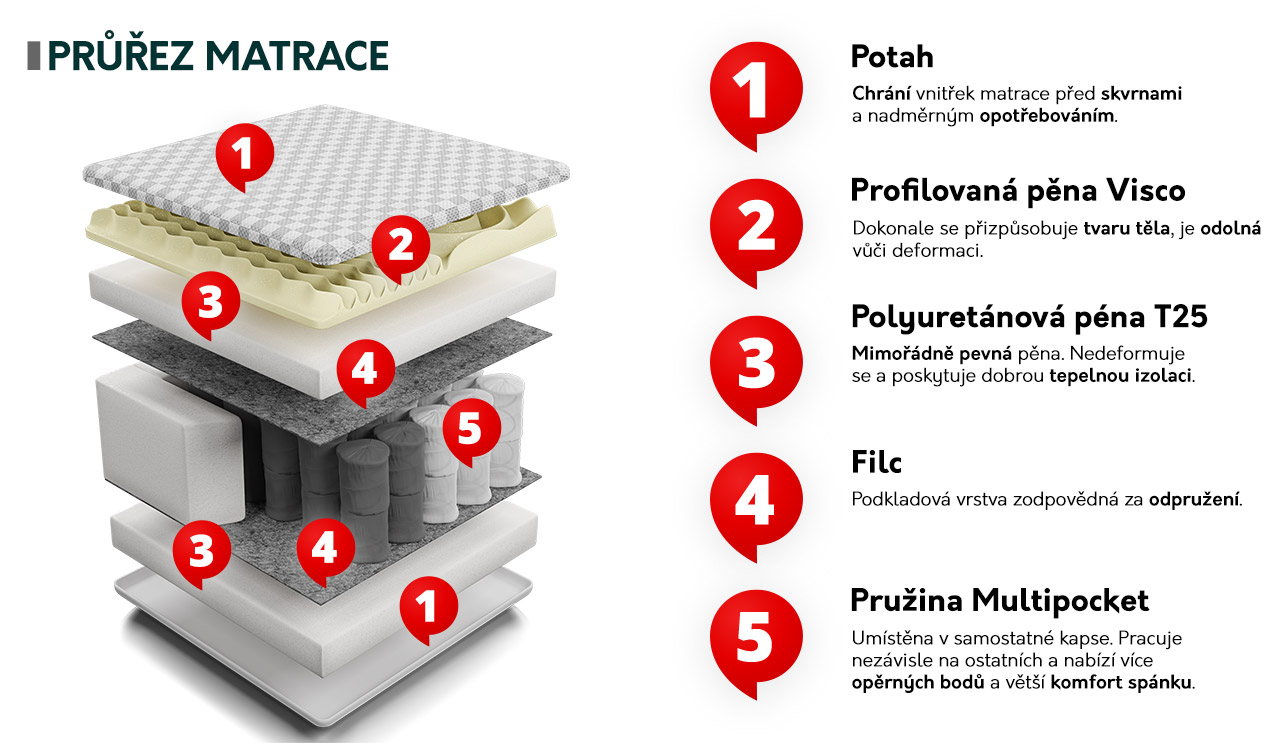 PRŮŘEZ MATRACE

1

2

3

4

5

3

4

1

1
Potah
Chrání vnitřek matrace před skvrnami a nadměrným opotřebováním.

2
Profilovaná pěna Visco
Dokonale se přizpůsobuje tvaru těla, je odolná vůči deformaci.

3
Polyuretánová péna T25
Mimořádně pevná pěna. Nedeformuje se a poskytuje dobrou tepelnou izolaci.

4
Filc
Podkladová vrstva zodpovědná za odpružení.

5
Pružina Multipocket
Umístěna v samostatné kapse. Pracuje nezávisle na ostatních a nabízí více opěrných bodů a větší komfort spánku.