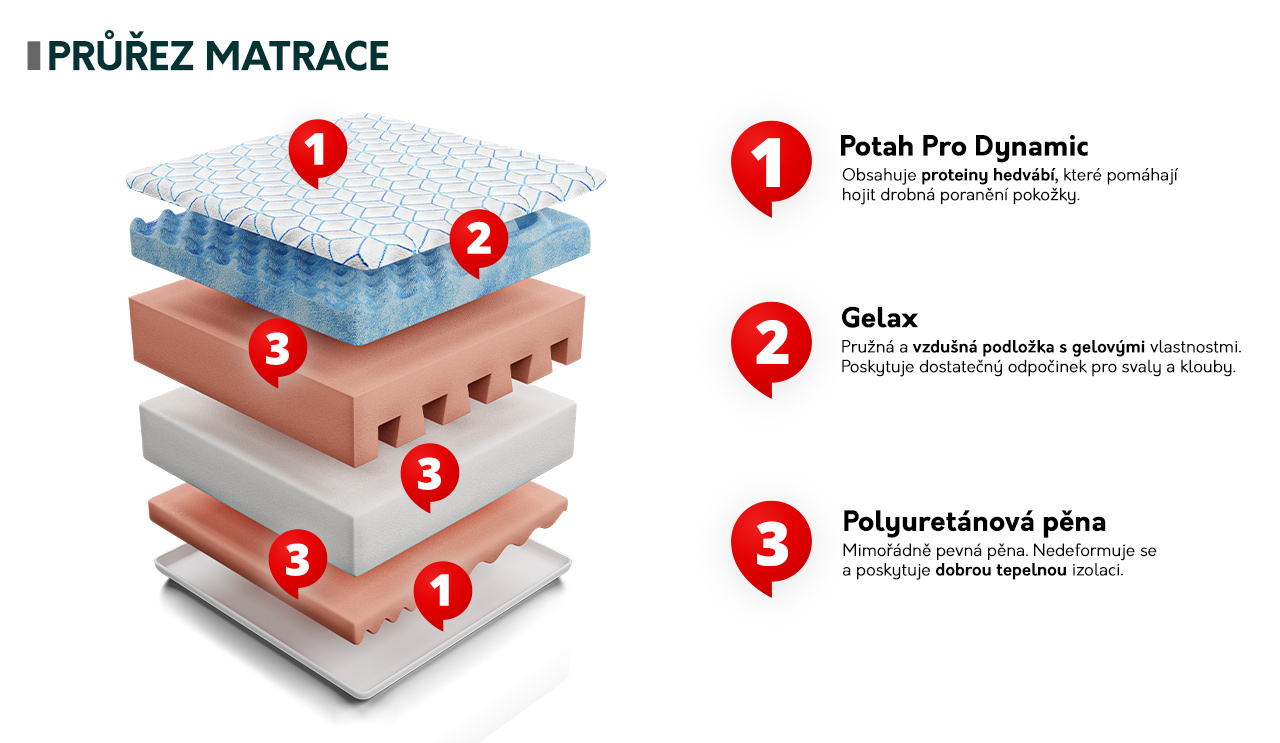 PRŮŘEZ MATRACE

1

2

3

3

3

1

1

Potah Pro Dynamic
Obsahuje proteiny hedvábí, které pomáhají hojit drobná poranění pokožky.

2

Gelax
Pružná a vzdušná podložka s gelovými vlastnostmi. Poskytuje dostatečný odpočinek pro svaly a klouby.

3

Polyuretánová pěna
Mimořádně pevná pěna. Nedeformuje se a poskytuje dobrou tepelnou izolaci.