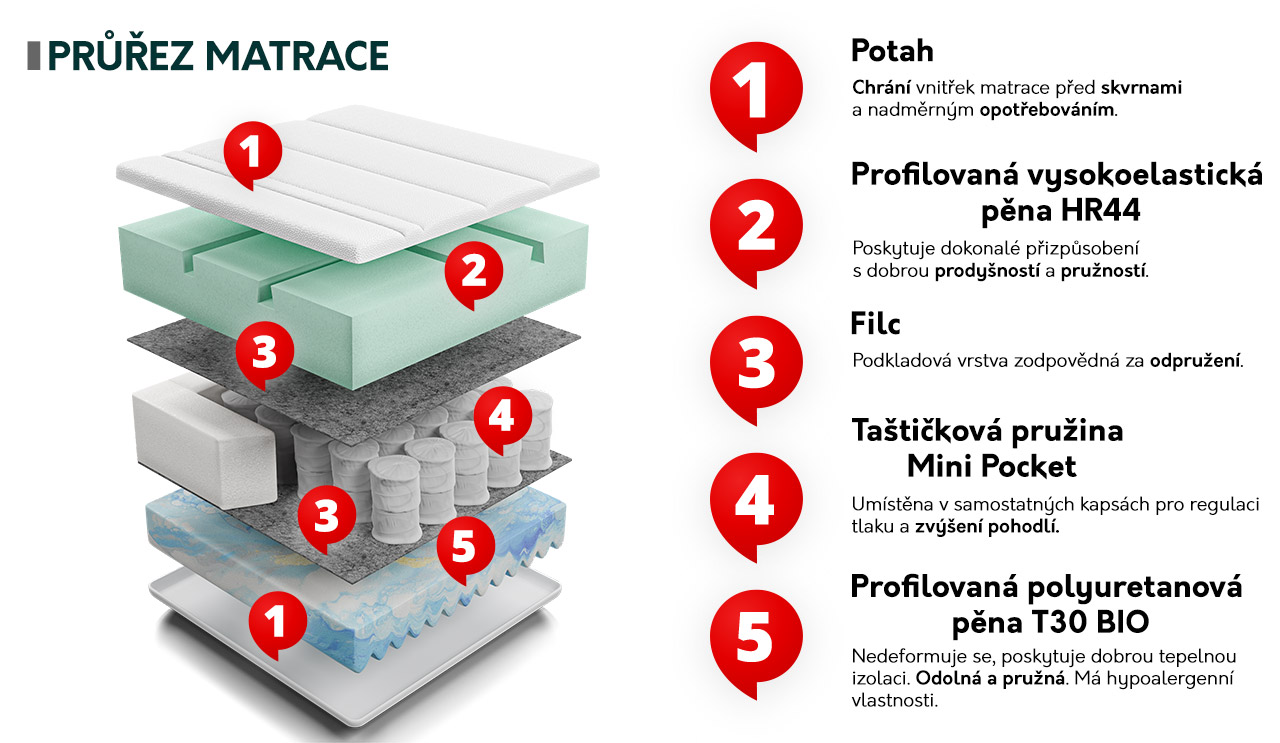 PRŮŘEZ MATRACE

1

2

3

4

3

5

1

1

Potah

Chrání vnitřek matrace před skvrnami a nadměrným opotřebováním.

2

Profilovaná vysokoelastická pěna HR44

Poskytuje dokonalé přizpůsobení s dobrou prodyšností a pružností.

3

Filc

Podkladová vrstva zodpovědná za odpružení.

4

Taštičková pružina Mini Pocket

Umístěna v samostatných kapsách pro regulaci tlaku a zvýšení pohodlí.

5

Profilovaná polyuretanová pěna T30 BIO

Nedeformuje se, poskytuje dobrou tepelnou izolaci. Odolná a pružná. Má hypoalergenní vlastnosti.