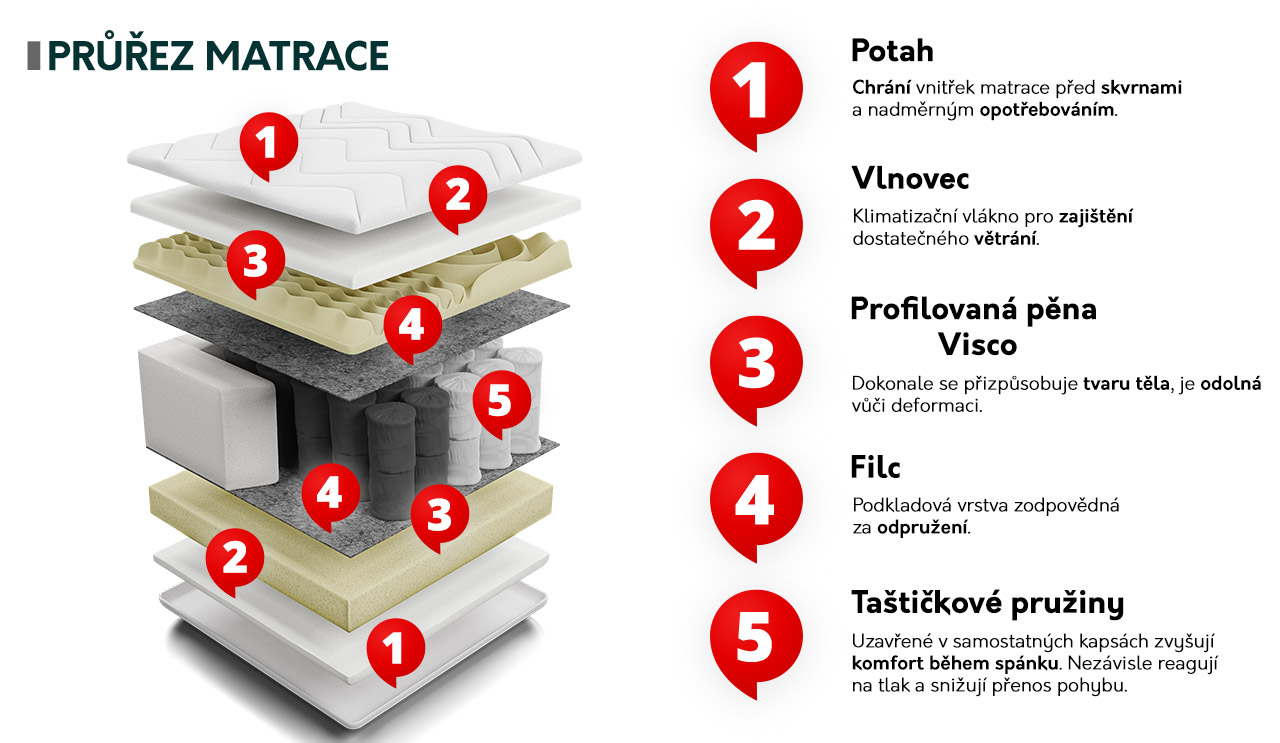 PRŮŘEZ MATRACE

1
2
3
4
5
4
3
2
1

1
Potah
Chrání vnitřek matrace před skvrnami a nadměrným opotřebováním.

2
Vlnovec
Klimatizační vlákno pro zajištění dostatečného větrání.

3
Profilovaná pěna Visco
Dokonale se přizpůsobuje tvaru těla, je odolná vůči deformaci.

4
Filc
Podkladová vrstva zodpovědná za odpružení.

5
Taštičkové pružiny
Uzavřené v samostatných kapsách zvyšují komfort během spánku. Nezávisle reagují na tlak a snižují přenos pohybu.