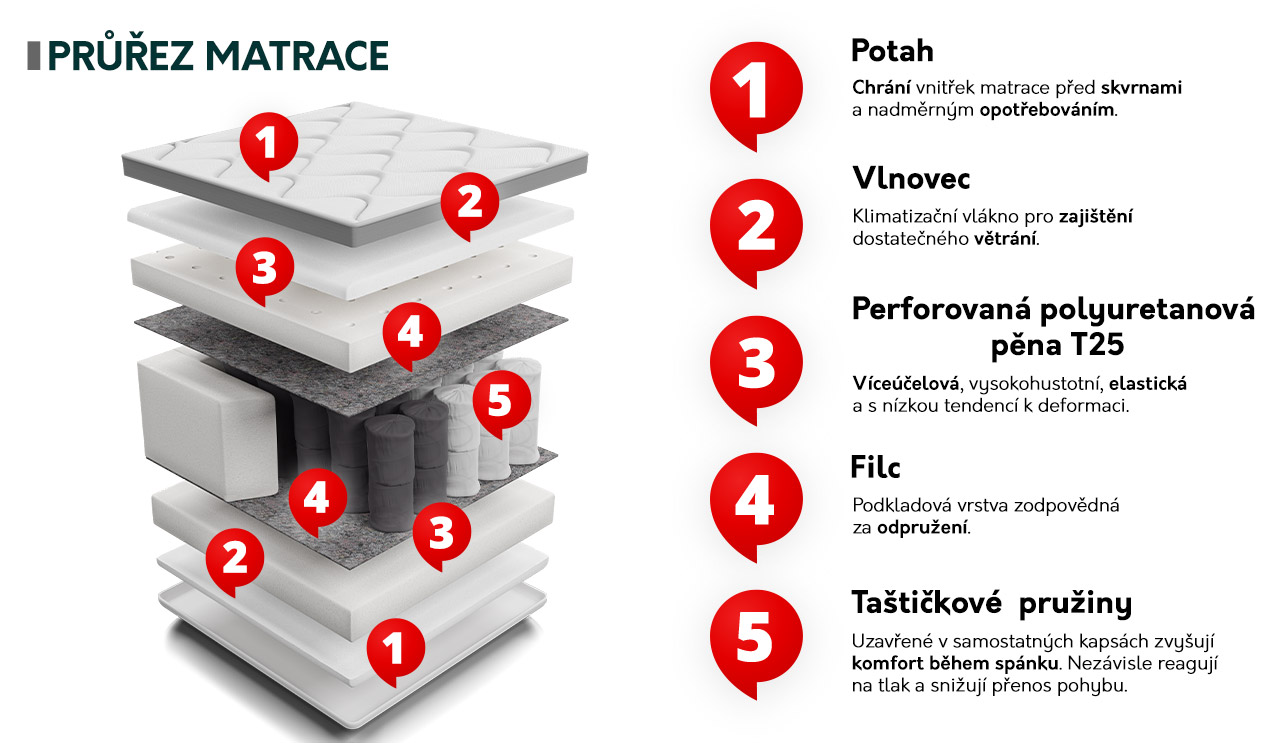 PRŮŘEZ MATRACE

1
2
3
4
5
4
3
2
1

1
Potah
Chrání vnitřek matrace před skvrnami a nadměrným opotřebováním.

2
Vlnovec
Klimatizační vlákno pro zajištění dostatečného větrání.

3
Perforovaná polyuretanová pěna T25
Víceúčelová, vysokohustotní, elastická a s nízkou tendencí k deformaci.

4
Filc
Podkladová vrstva zodpovědná za odpružení.

5
Taštičkové pružiny
Uzavřené v samostatných kapsách zvyšují komfort během spánku. Nezávisle reagují na tlak a snižují přenos pohybu.