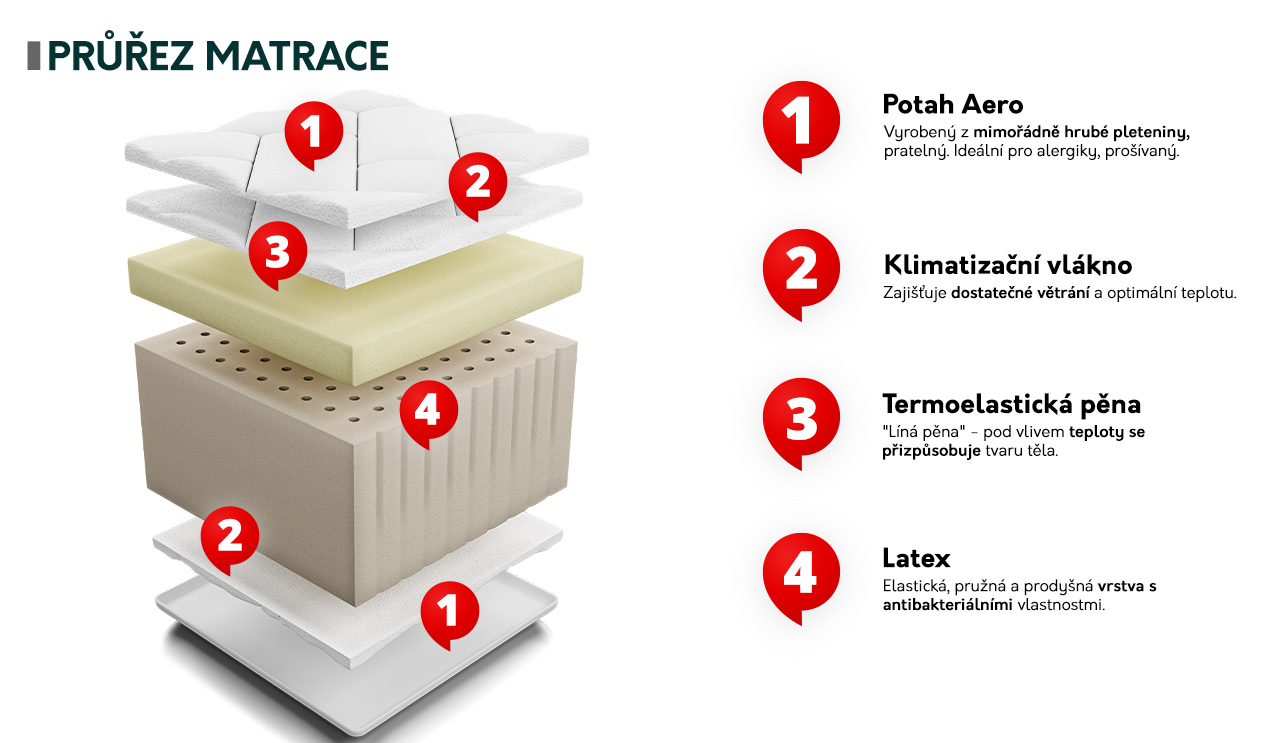 PRŮŘEZ MATRACE

1
2
3
4
2
1

1
Potah Aero
Vyrobený z mimořádně hrubé pleteniny, pratelný. Ideální pro alergiky, prošívaný.

2
Klimatizační vlákno
Zajišťuje dostatečné větrání a optimální teplotu.

3
Termoelastická pěna
"Líná pěna" - pod vlivem teploty se přizpůsobuje tvaru těla.

4
Latex
Elastická, pružná a prodyšná vrstva s antibakteriálními vlastnostmi.